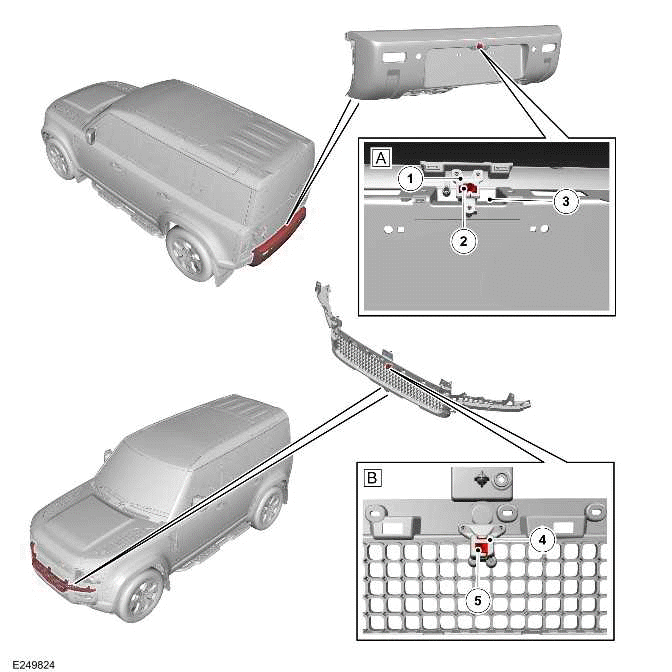 A
1
2
3
B
4
5
E249824